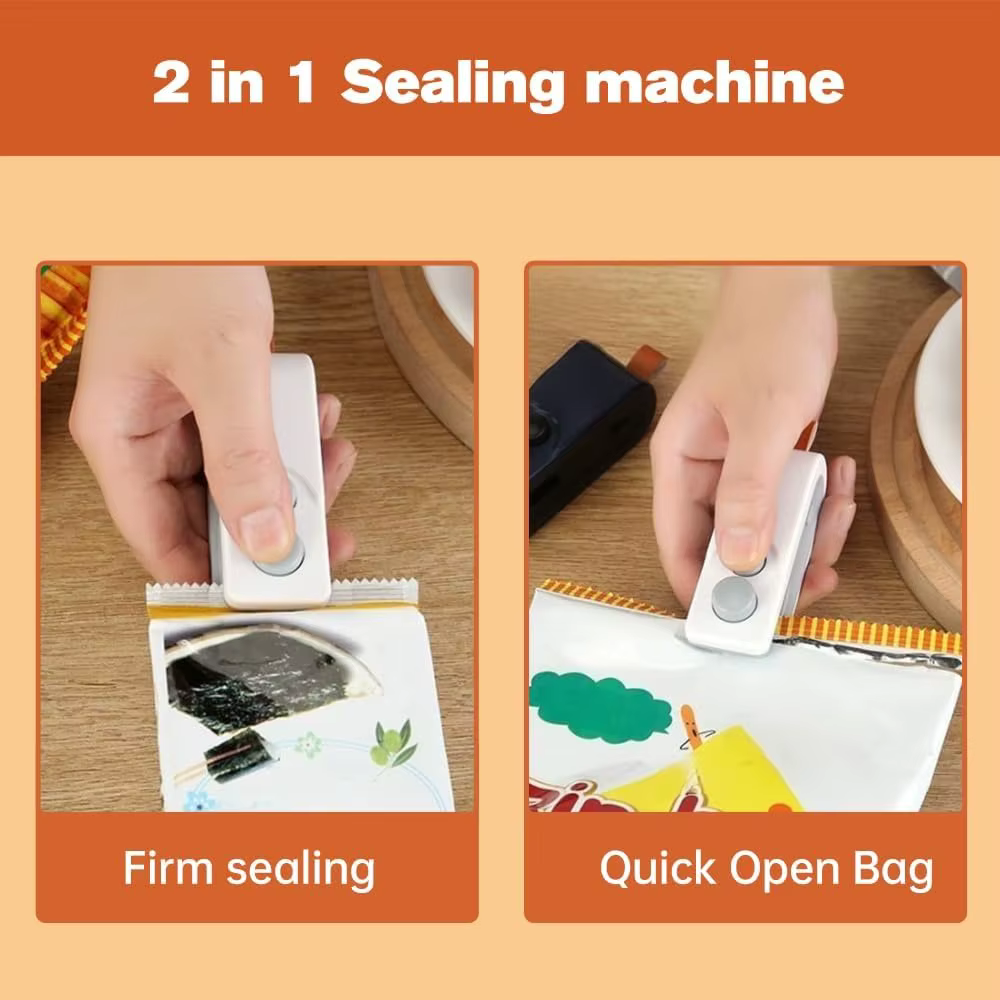 2 in 1 Sealing machine

Firm sealing

Quick Open Bag